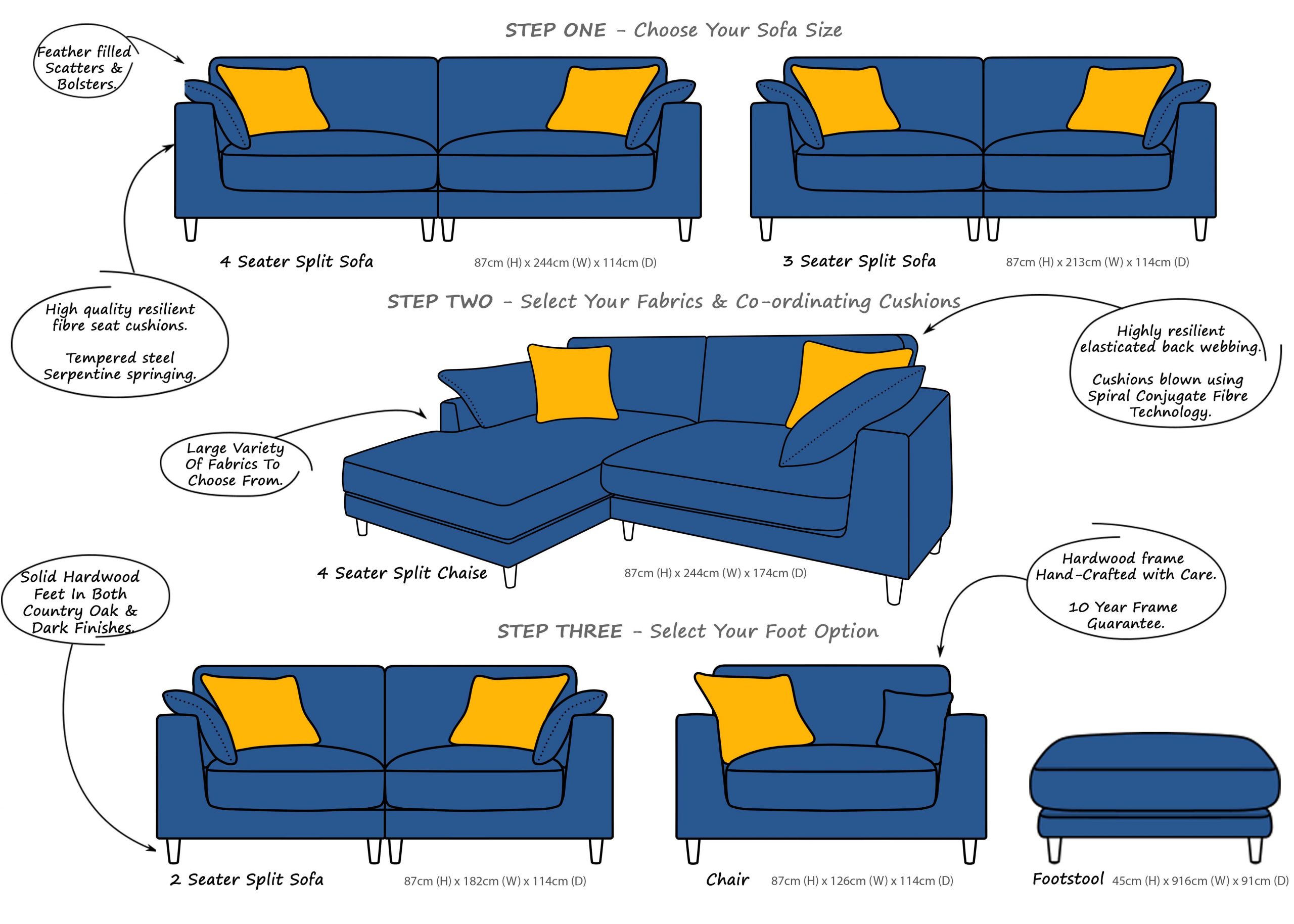 STEP ONE - Choose Your Sofa Size

Feather filled Scatters & Bolsters.

4 Seater Split Sofa 87cm (H) x 244cm (W) x 114cm (D)

3 Seater Split Sofa 87cm (H) x 213cm (W) x 114cm (D)

High quality resilient fibre seat cushions.

Tempered steel Serpentine springing.

STEP TWO - Select Your Fabrics & Co-ordinating Cushions

Highly resilient elasticated back webbing.

Cushions blown using Spiral Conjugate Fibre Technology.

Large Variety Of Fabrics To Choose From.

4 Seater Split Chaise 87cm (H) x 244cm (W) x 174cm (D)

Solid Hardwood Feet In Both Country Oak & Dark Finishes.

Hardwood frame Hand-Crafted with Care.

10 Year Frame Guarantee.

STEP THREE - Select Your Foot Option

2 Seater Split Sofa 87cm (H) x 182cm (W) x 114cm (D)

Chair 87cm (H) x 126cm (W) x 114cm (D)

Footstool 45cm (H) x 916cm (W) x 91cm (D)